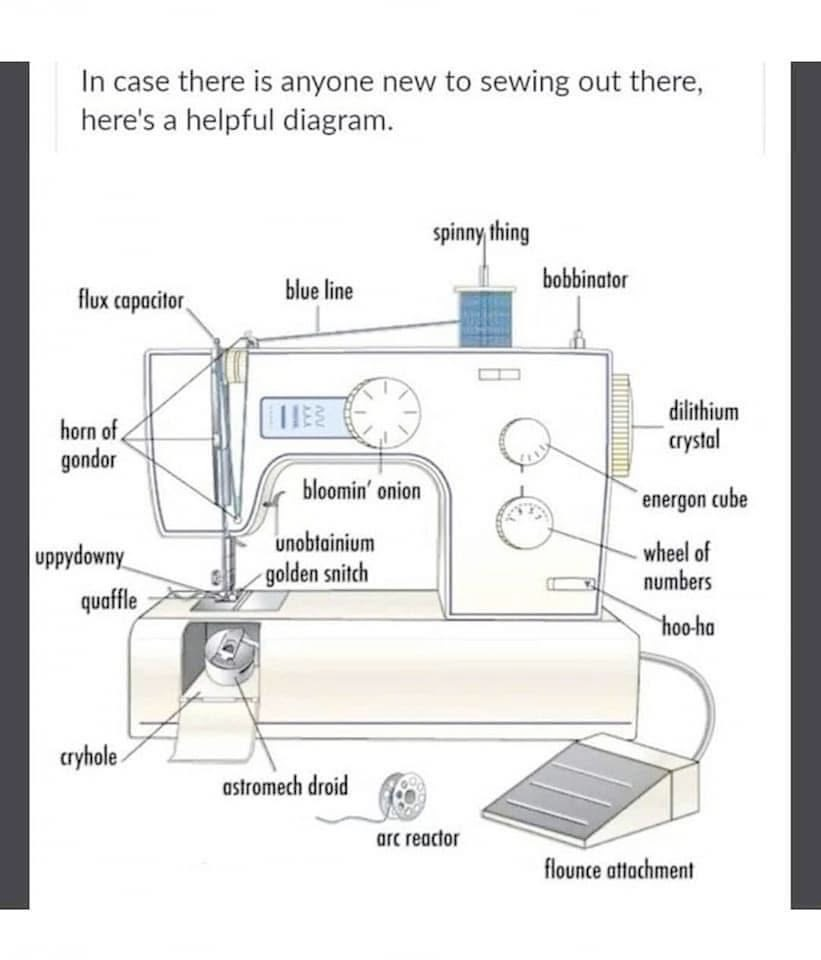 In case there is anyone new to sewing out there, here's a helpful diagram.

spinny thing

flux capacitor

blue line

bobbinator

horn of gondor

dilithium crystal

bloomin' onion

energon cube

uppydowny

unobtainium

golden snitch

wheel of numbers

quaffle

hoo-ha

cryhole

astromech droid

arc reactor

flounce attachment