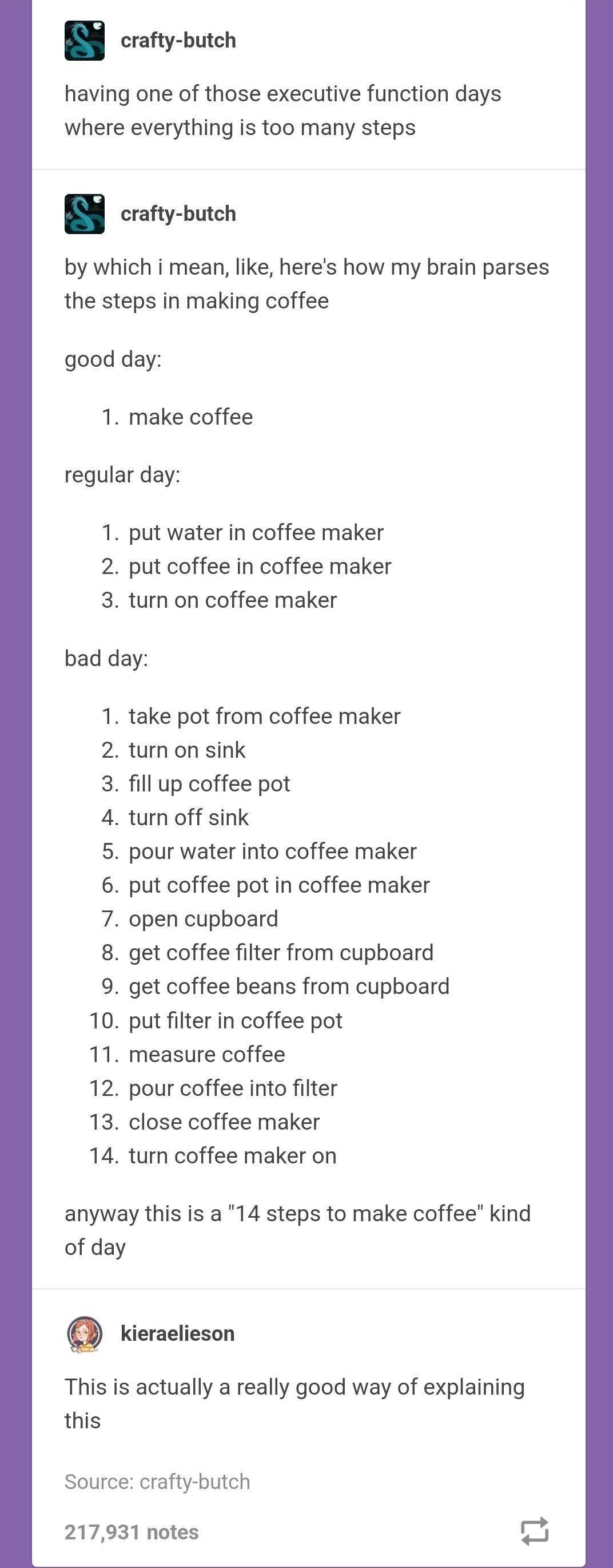 crafty-butch

having one of those executive function days where everything is too many steps

crafty-butch

by which i mean, like, here's how my brain parses the steps in making coffee

good day:

1. make coffee

regular day:

1. put water in coffee maker
2. put coffee in coffee maker
3. turn on coffee maker

bad day:

1. take pot from coffee maker
2. turn on sink
3. fill up coffee pot
4. turn off sink
5. pour water into coffee maker
6. put coffee pot in coffee maker
7. open cupboard
8. get coffee filter from cupboard
9. get coffee beans from cupboard
10. put filter in coffee pot
11. measure coffee
12. pour coffee into filter
13. close coffee maker
14. turn coffee maker on

anyway this is a "14 steps to make coffee" kind of day

kieraelieson

This is actually a really good way of explaining this

Source: crafty-butch

217,931 notes